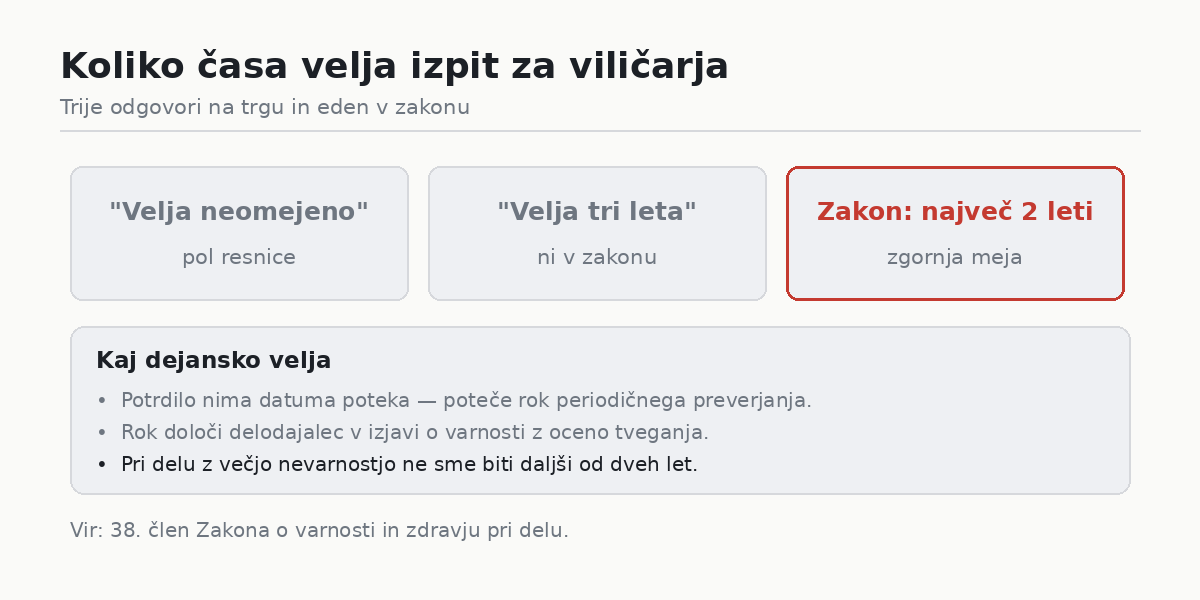 Koliko časa velja izpit za viličarja

Trije odgovori na trgu in eden v zakonu

"Velja neomejeno"
pol resnice

"Velja tri leta"
ni v zakonu

Zakon: največ 2 leti
zgornja meja

Kaj dejansko velja

• Potrdilo nima datuma poteka — poteče rok periodičnega preverjanja.
• Rok določi delodajalec v izjavi o varnosti z oceno tveganja.
• Pri delu z večjo nevarnostjo ne sme biti daljši od dveh let.

Vir: 38. člen Zakona o varnosti in zdravju pri delu.